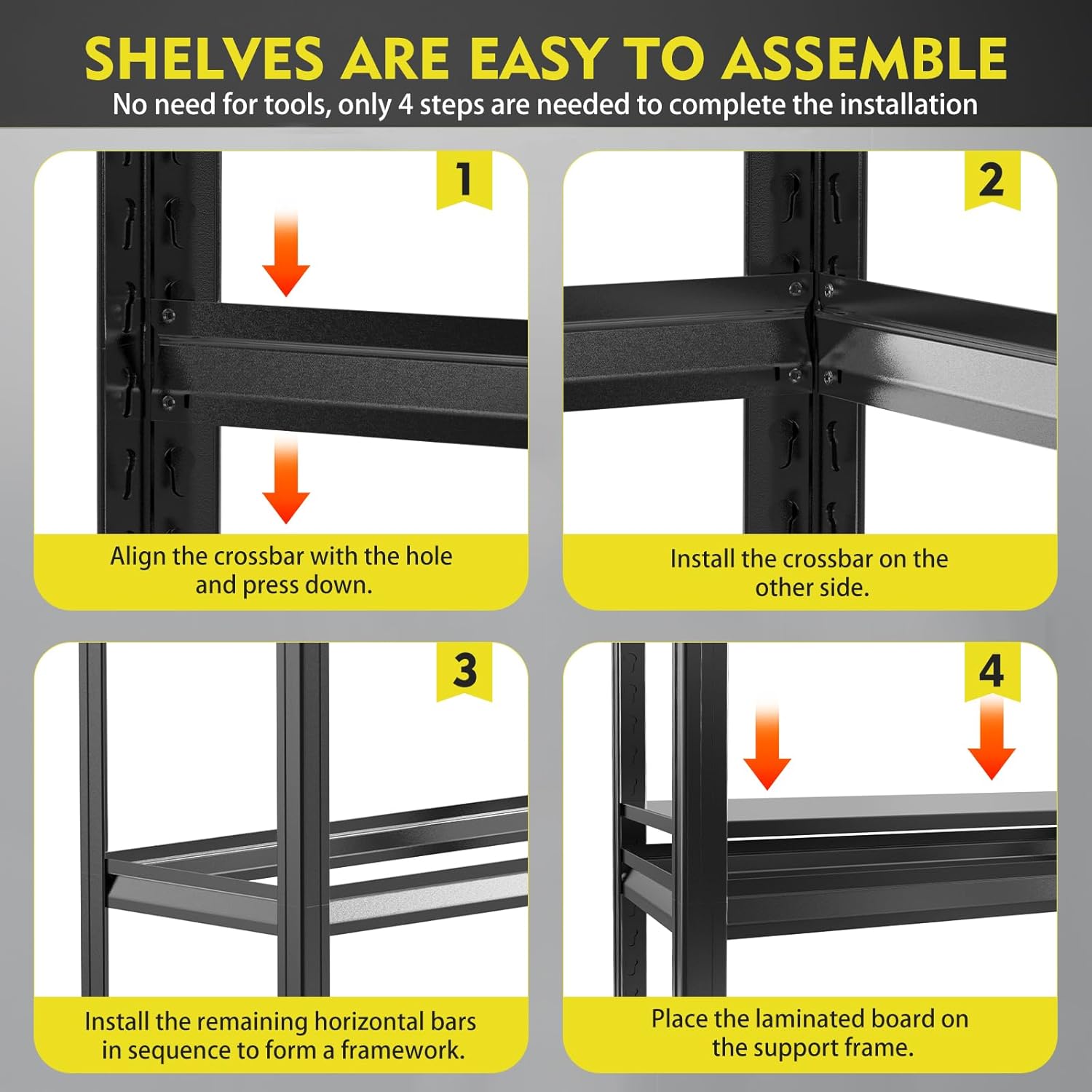 SHELVES ARE EASY TO ASSEMBLE
No need for tools, only 4 steps are needed to complete the installation

1
Align the crossbar with the hole and press down.

2
Install the crossbar on the other side.

3
Install the remaining horizontal bars in sequence to form a framework.

4
Place the laminated board on the support frame.