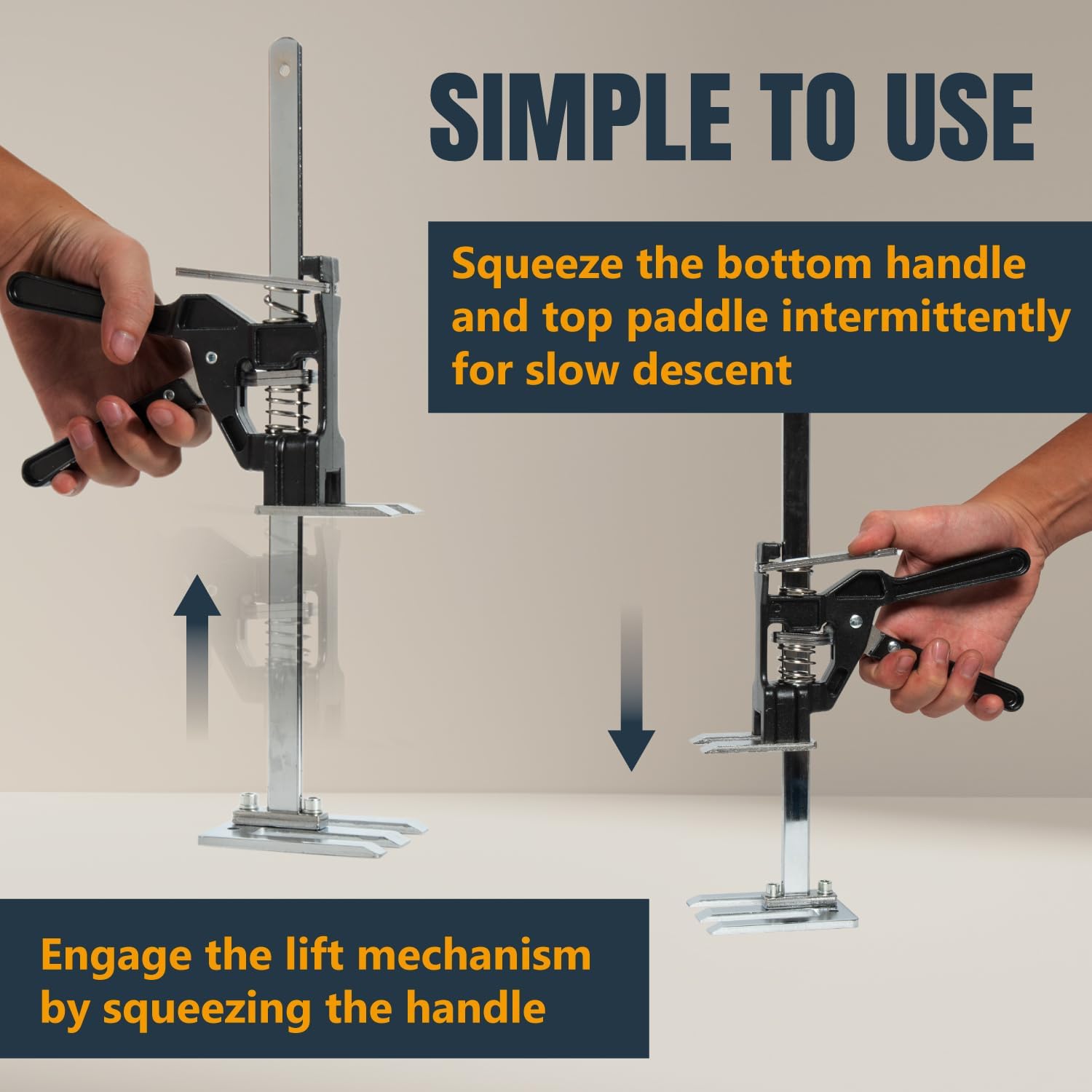 SIMPLE TO USE

Squeeze the bottom handle and top paddle intermittently for slow descent

Engage the lift mechanism by squeezing the handle