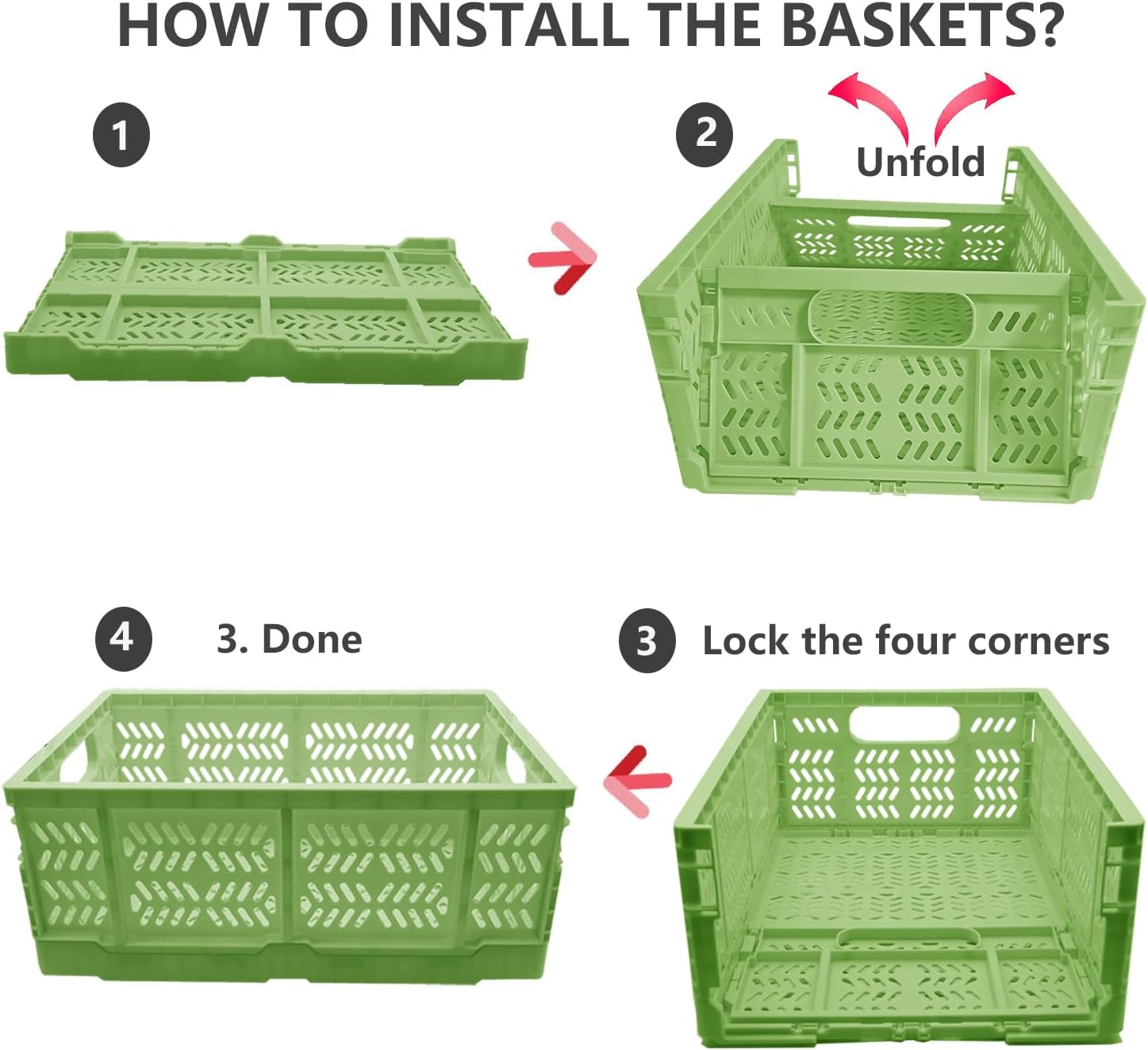 HOW TO INSTALL THE BASKETS?

1

2

Unfold

4

3. Done

3

Lock the four corners