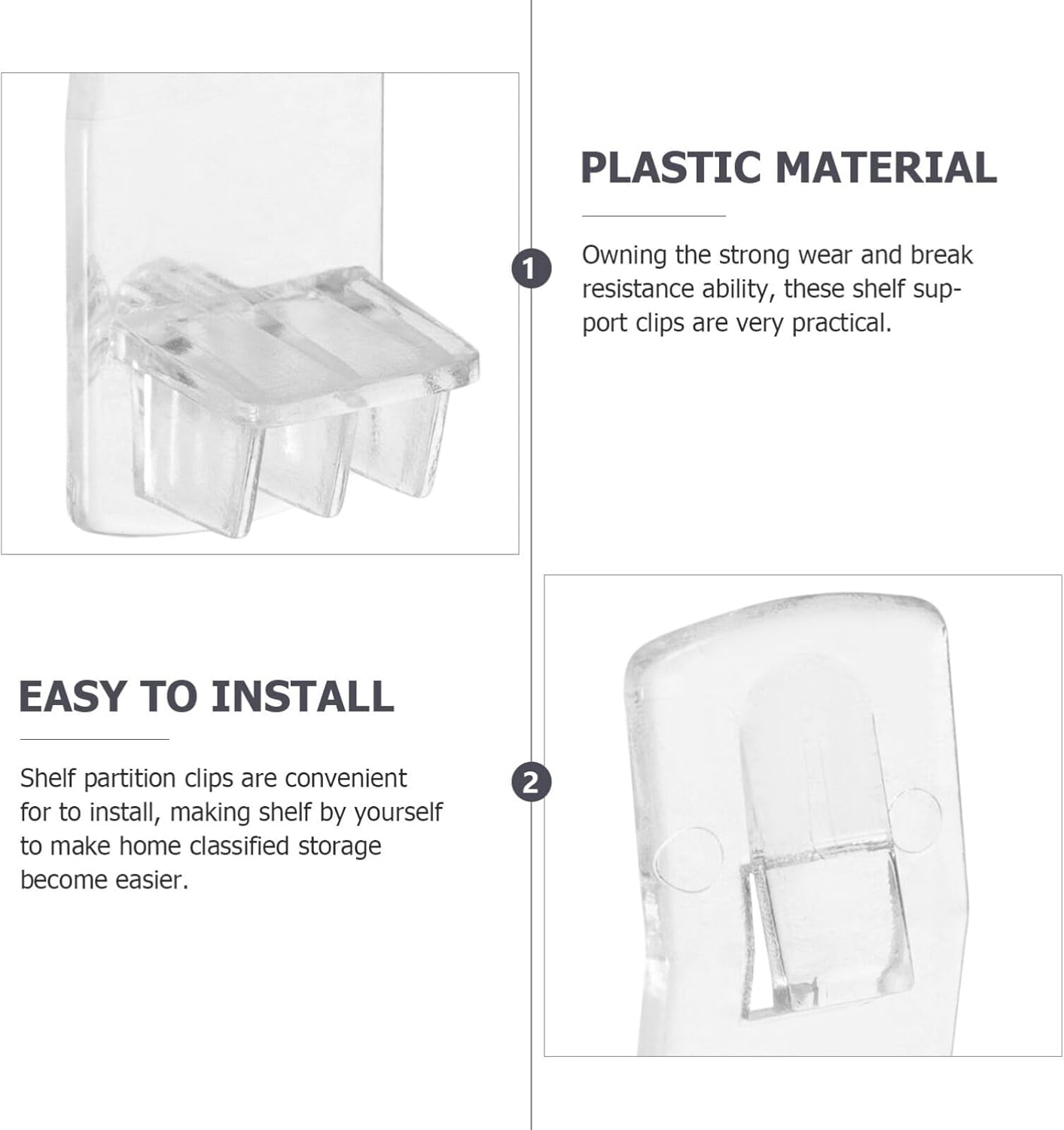 PLASTIC MATERIAL

1

Owning the strong wear and break resistance ability, these shelf support clips are very practical.

EASY TO INSTALL

2

Shelf partition clips are convenient for to install, making shelf by yourself to make home classified storage become easier.