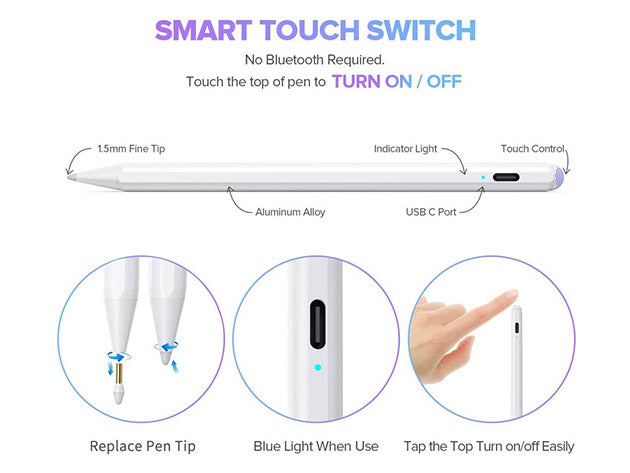 SMART TOUCH SWITCH

No Bluetooth Required.

Touch the top of pen to TURN ON / OFF

1.5mm Fine Tip

Indicator Light

Touch Control

Aluminum Alloy

USB C Port

Replace Pen Tip

Blue Light When Use

Tap the Top Turn on/off Easily