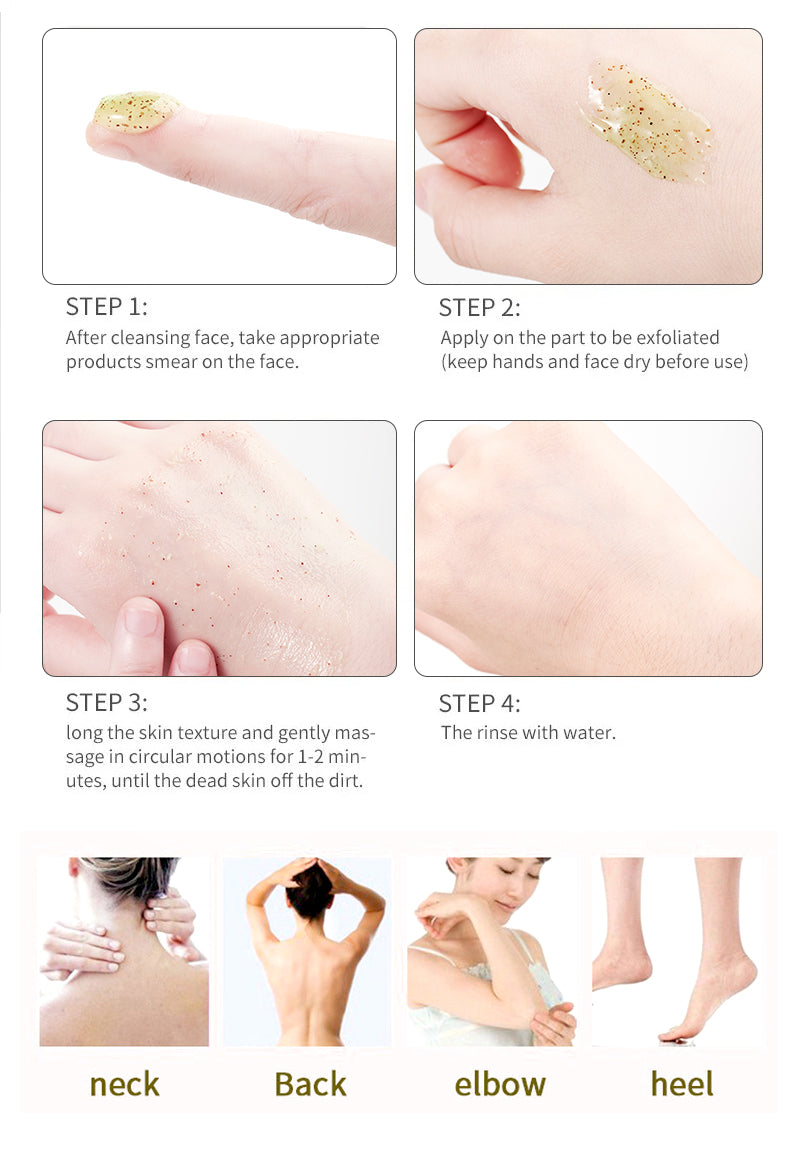 STEP 1:
After cleansing face, take appropriate products smear on the face.

STEP 2:
Apply on the part to be exfoliated (keep hands and face dry before use)

STEP 3:
long the skin texture and gently massage in circular motions for 1-2 minutes, until the dead skin off the dirt.

STEP 4:
The rinse with water.

neck

Back

elbow

heel