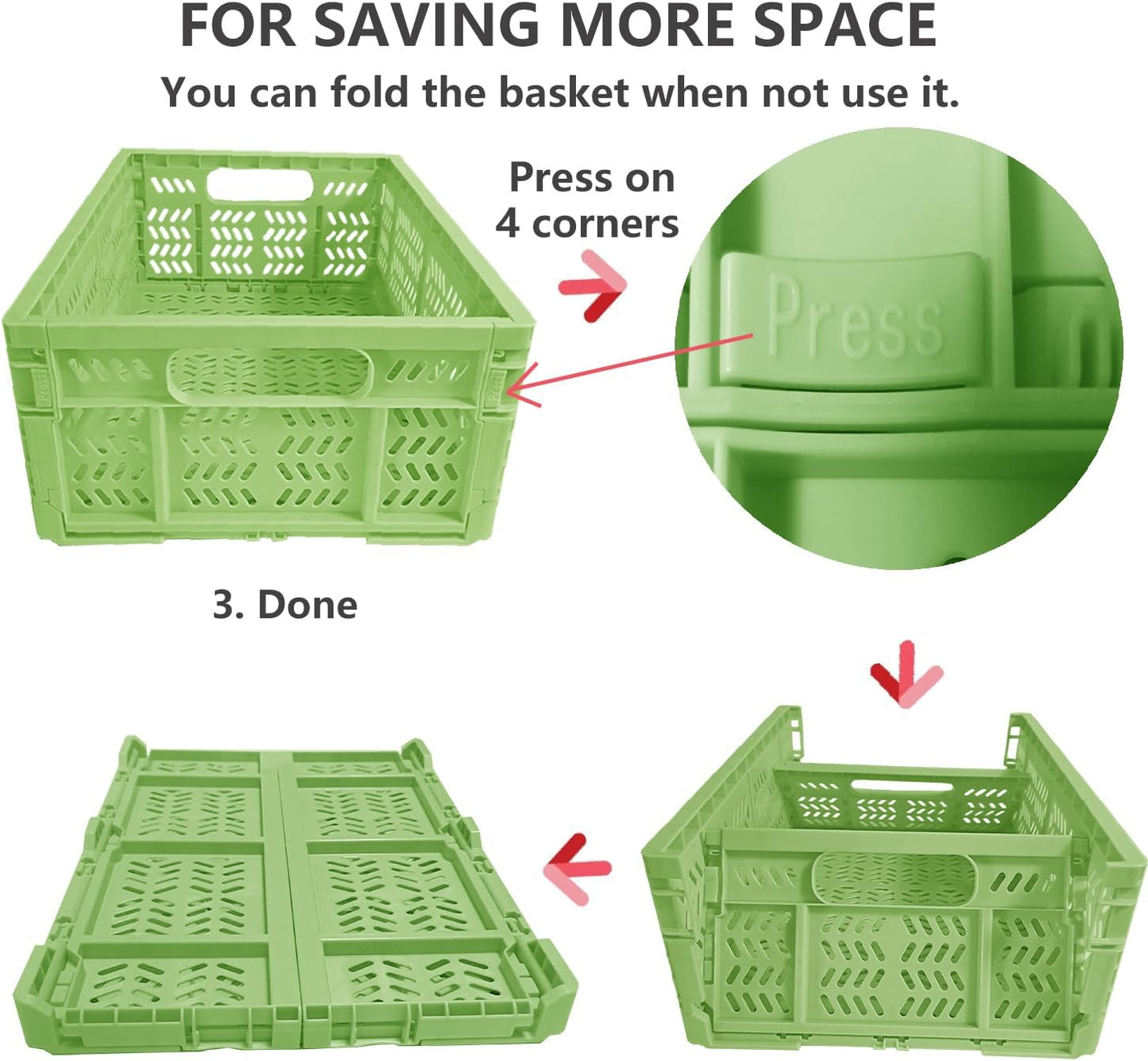 FOR SAVING MORE SPACE
You can fold the basket when not use it.

Press on
4 corners

Press

Press

Press

3. Done